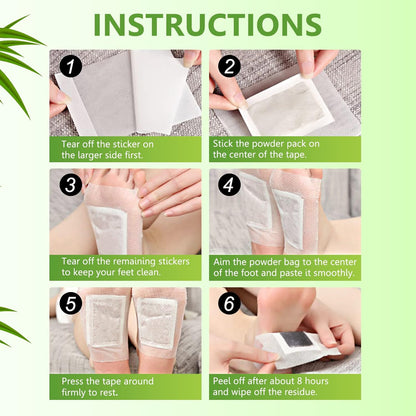 INSTRUCTIONS

1

Tear off the sticker on the larger side first.

2

Stick the powder pack on the center of the tape.

3

Tear off the remaining stickers to keep your feet clean.

4

Aim the powder bag to the center of the foot and paste it smoothly.

5

Press the tape around firmly to rest.

6

Peel off after about 8 hours and wipe off the residue.