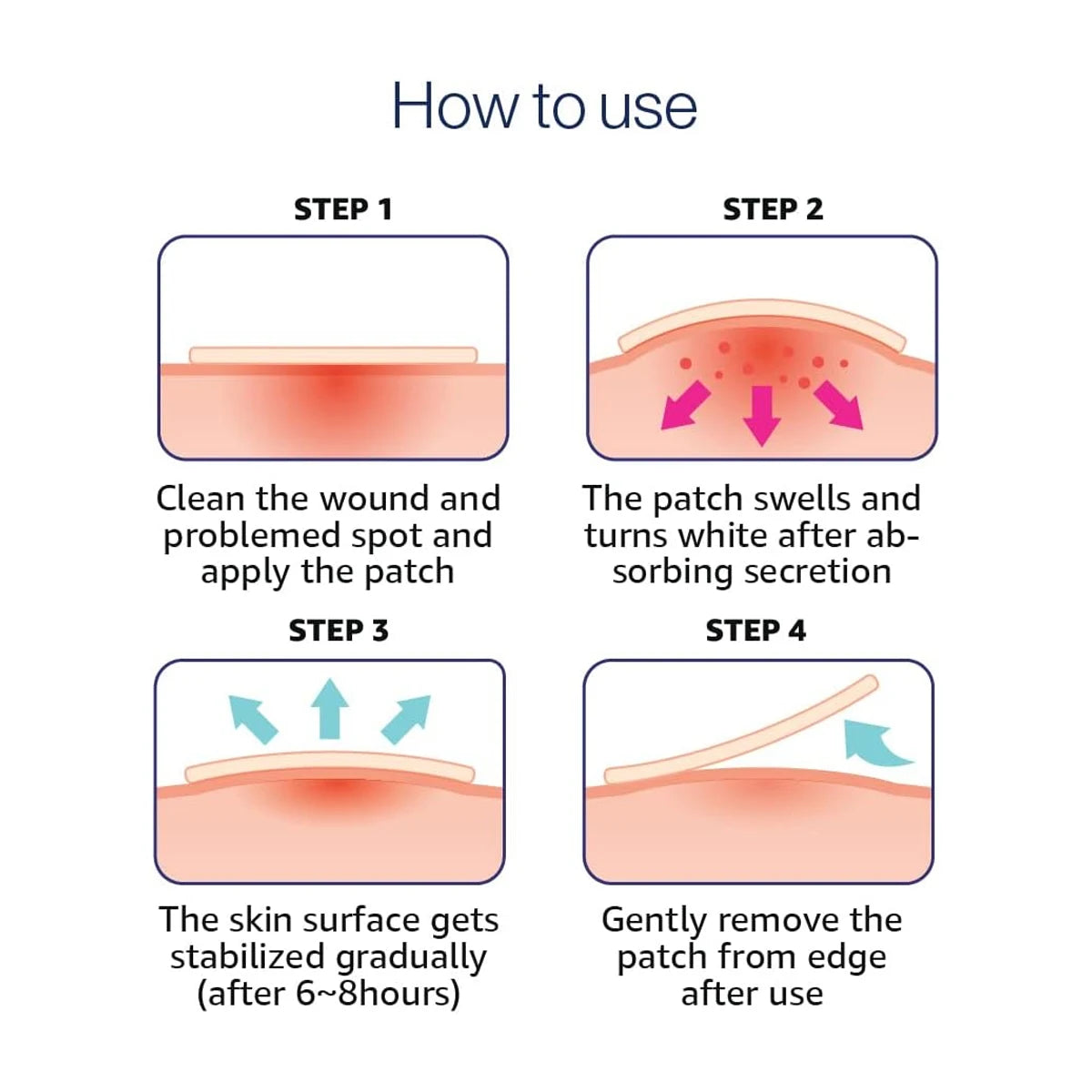 How to use

STEP 1

Clean the wound and problemed spot and apply the patch

STEP 2

The patch swells and turns white after absorbing secretion

STEP 3

The skin surface gets stabilized gradually (after 6~8hours)

STEP 4

Gently remove the patch from edge after use