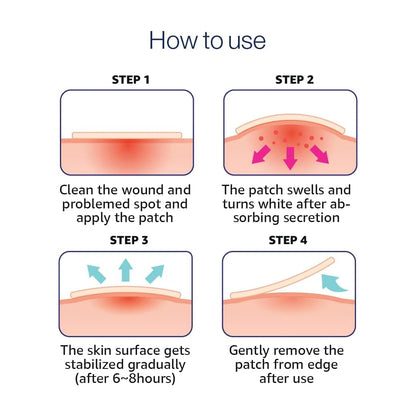 How to use

STEP 1

Clean the wound and problemed spot and apply the patch

STEP 2

The patch swells and turns white after absorbing secretion

STEP 3

The skin surface gets stabilized gradually (after 6~8hours)

STEP 4

Gently remove the patch from edge after use