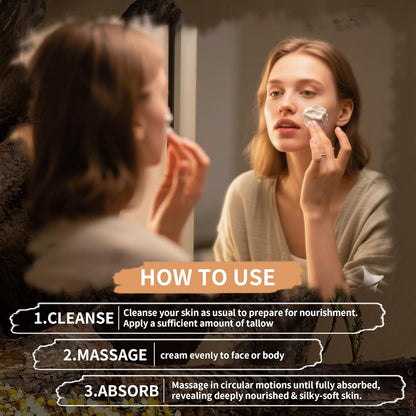 HOW TO USE

1.CLEANSE | Cleanse your skin as usual to prepare for nourishment. Apply a sufficient amount of tallow

2.MASSAGE | cream evenly to face or body

3.ABSORB | Massage in circular motions until fully absorbed, revealing deeply nourished & silky-soft skin.