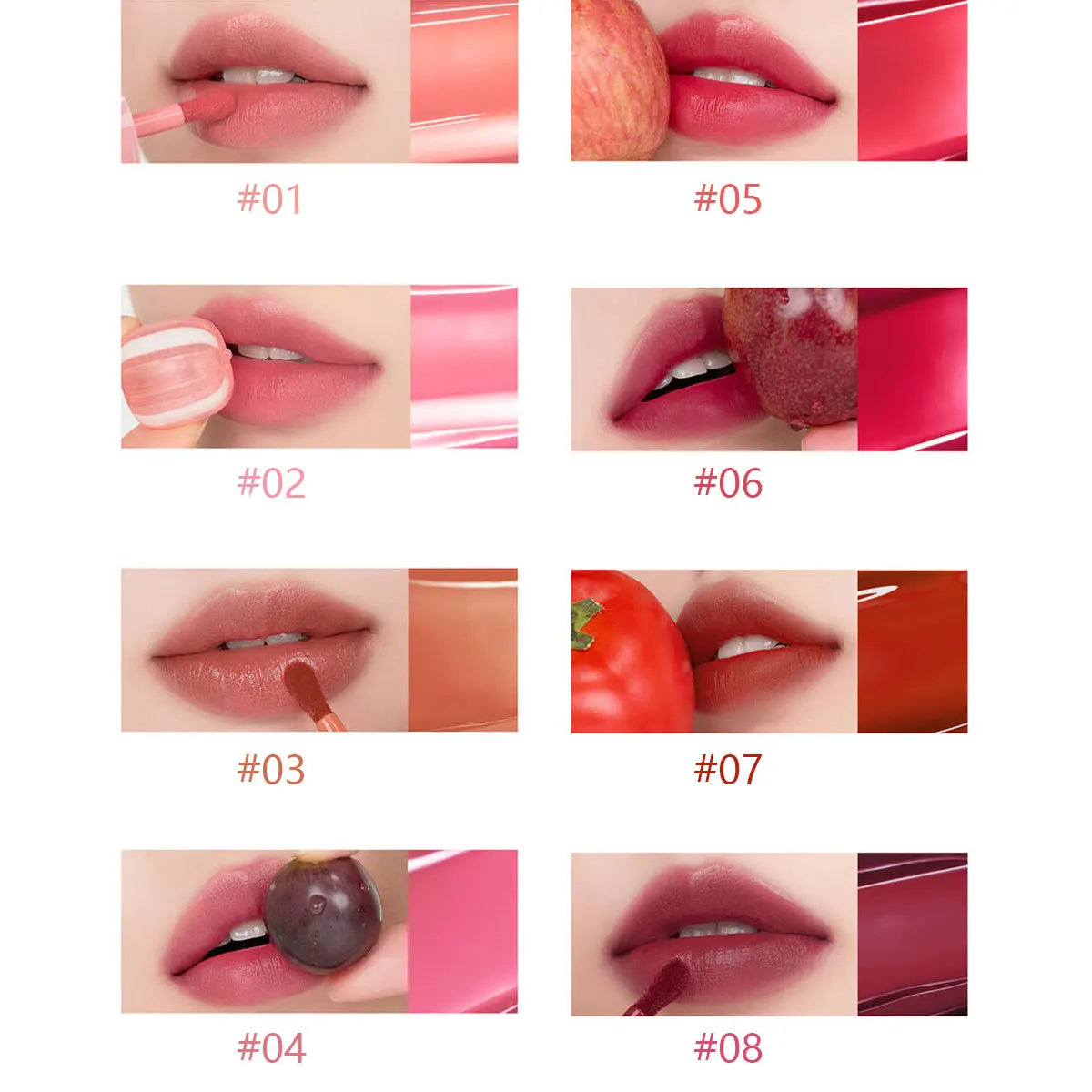 #01

#02

#03

#04

#05

#06

#07

#08